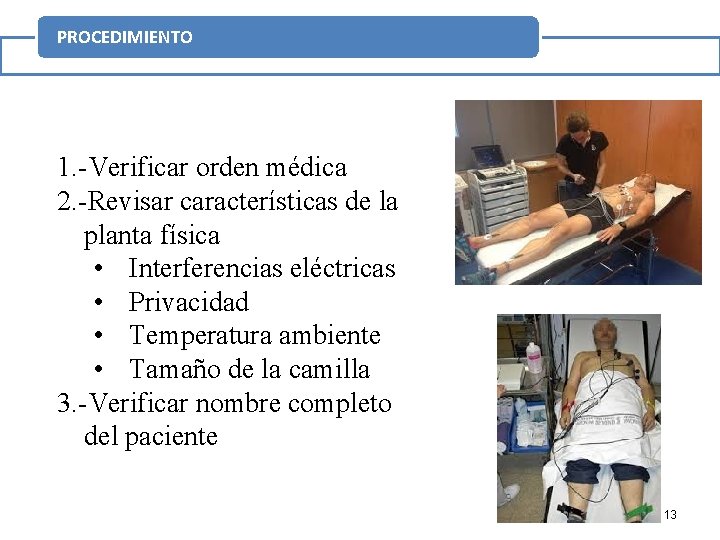 PROCEDIMIENTO

1.-Verificar orden médica
2.-Revisar características de la planta física
• Interferencias eléctricas
• Privacidad
• Temperatura ambiente
• Tamaño de la camilla
3.-Verificar nombre completo del paciente

13