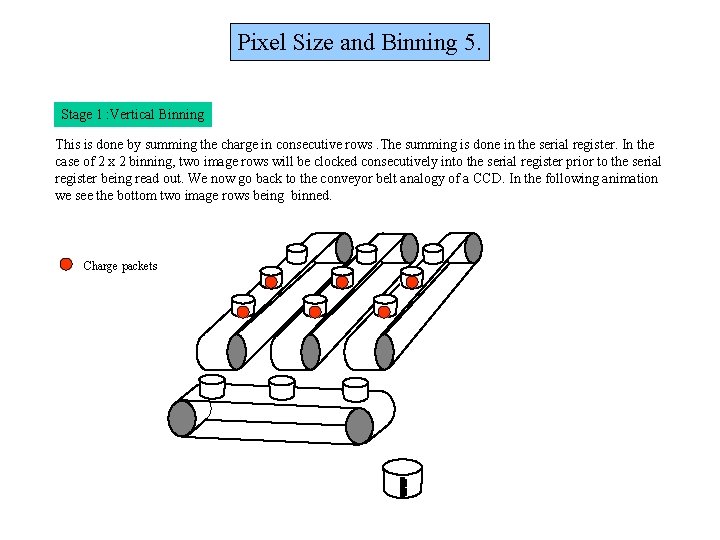 Pixel Size and Binning 5.

Stage 1 :Vertical Binning

This is done by summing the charge in consecutive rows . The summing is done in the serial register. In the case of 2 x 2 binning, two image rows will be clocked consecutively into the serial register prior to the serial register being read out. We now go back to the conveyor belt analogy of a CCD. In the following animation we see the bottom two image rows being binned.

Charge packets