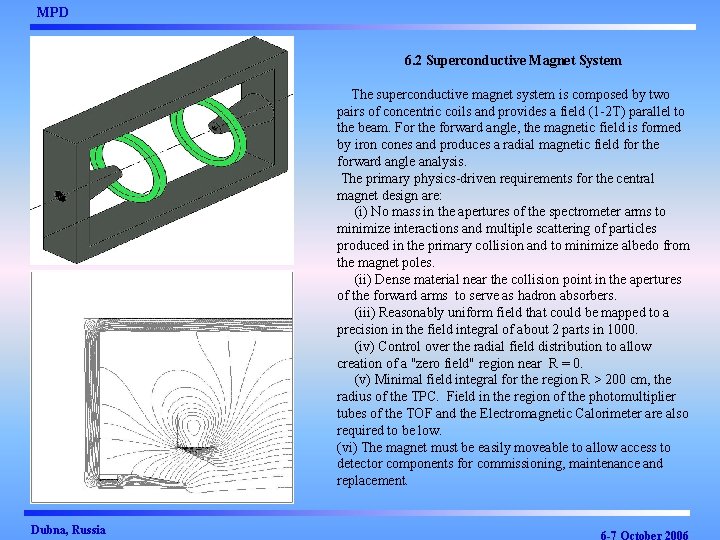 MPD

6.2 Superconductive Magnet System

The superconductive magnet system is composed by two pairs of concentric coils and provides a field (1-2T) parallel to the beam. For the forward angle, the magnetic field is formed by iron cones and produces a radial magnetic field for the forward angle analysis.

The primary physics-driven requirements for the central magnet design are:

(i) No mass in the apertures of the spectrometer arms to minimize interactions and multiple scattering of particles produced in the primary collision and to minimize albedo from the magnet poles.

(ii) Dense material near the collision point in the apertures of the forward arms to serve as hadron absorbers.

(iii) Reasonably uniform field that could be mapped to a precision in the field integral of about 2 parts in 1000.

(iv) Control over the radial field distribution to allow creation of a "zero field" region near R = 0.

(v) Minimal field integral for the region R > 200 cm, the radius of the TPC. Field in the region of the photomultiplier tubes of the TOF and the Electromagnetic Calorimeter are also required to be low.

(vi) The magnet must be easily moveable to allow access to detector components for commissioning, maintenance and replacement.

Dubna, Russia

6-7 October 2006