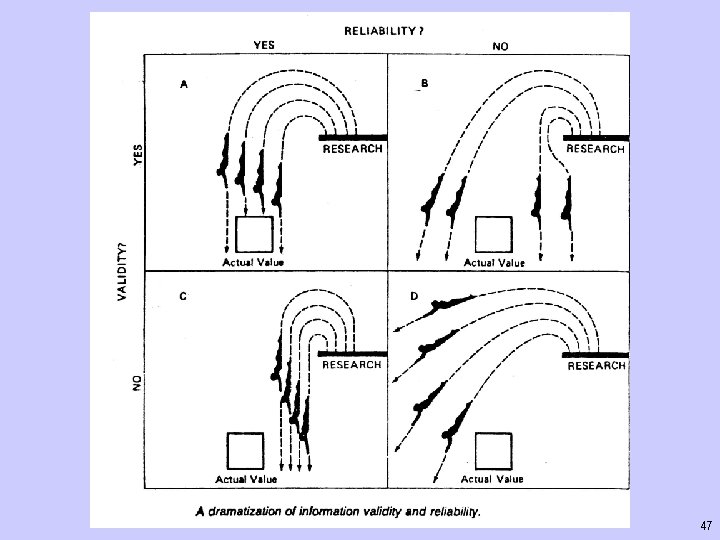 RELIABILITY ?

YES

NO

VALIDITY?

YES

NO

A

RESEARCH

Actual Value

B

RESEARCH

Actual Value

C

RESEARCH

Actual Value

D

RESEARCH

Actual Value

A dramatization of information validity and reliability.

47