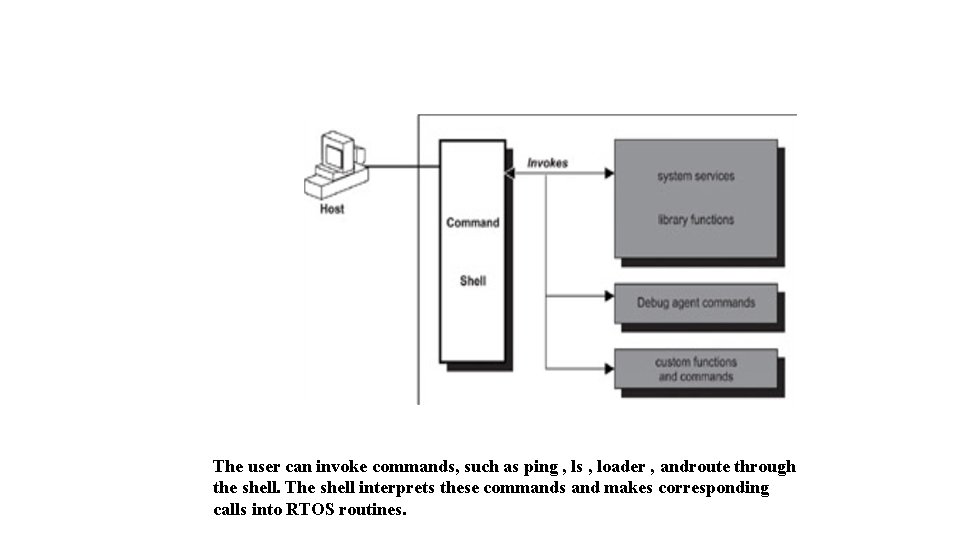 Host

Command

Shell

Invokes

system services

library functions

Debug agent commands

custom functions and commands

The user can invoke commands, such as ping , ls , loader , androute through the shell. The shell interprets these commands and makes corresponding calls into RTOS routines.