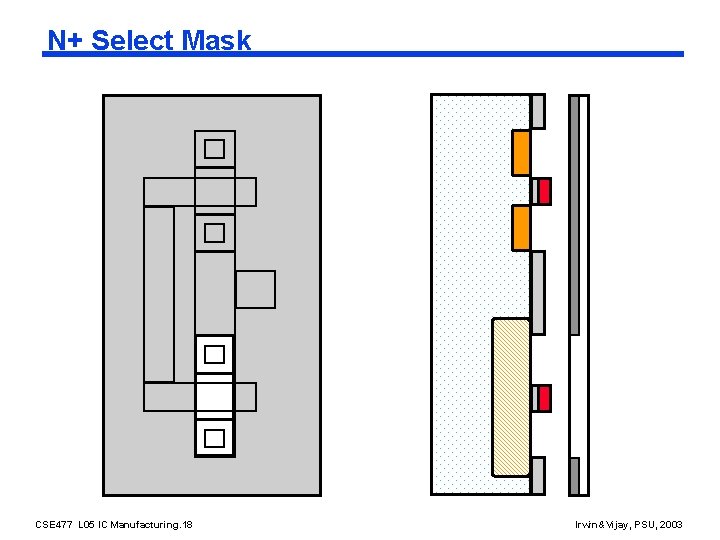 N+ Select Mask

CSE477 L05 IC Manufacturing.18

Irwin&Vijay, PSU, 2003