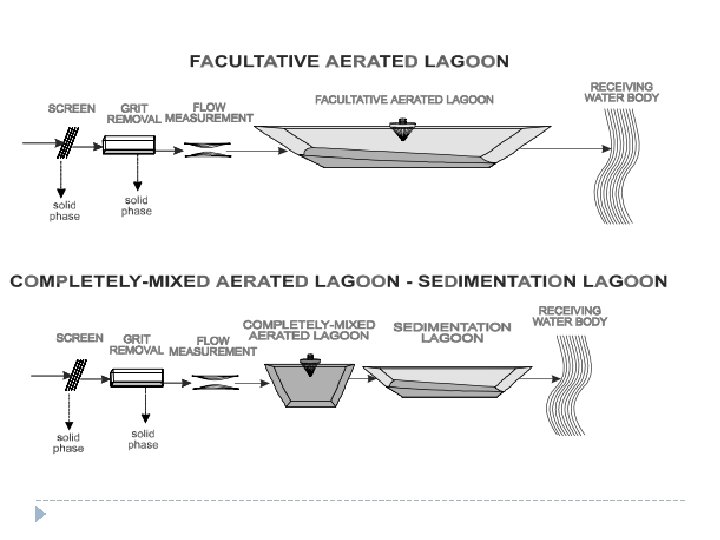 FACULTATIVE AERATED LAGOON

SCREEN

GRIT REMOVAL

FLOW MEASUREMENT

FACULTATIVE AERATED LAGOON

RECEIVING WATER BODY

solid phase

solid phase

COMPLETELY-MIXED AERATED LAGOON - SEDIMENTATION LAGOON

SCREEN

GRIT REMOVAL

FLOW MEASUREMENT

COMPLETELY-MIXED AERATED LAGOON

SEDIMENTATION LAGOON

RECEIVING WATER BODY

solid phase

solid phase