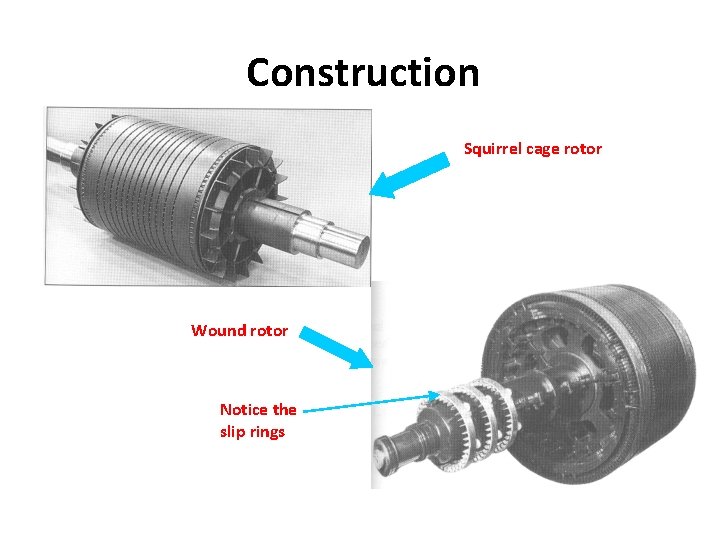 Construction

Squirrel cage rotor

Wound rotor

Notice the slip rings