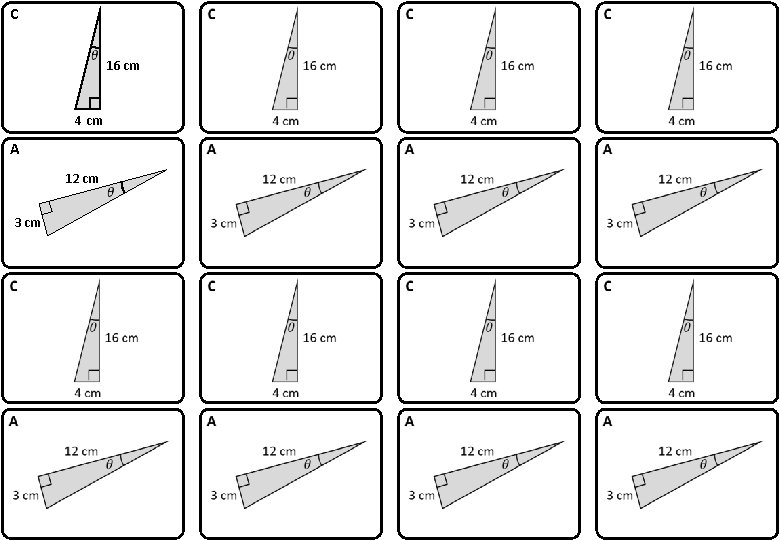 C
$\theta$
16 cm
4 cm

C
$\theta$
16 cm
4 cm

C
$\theta$
16 cm
4 cm

C
$\theta$
16 cm
4 cm

A
12 cm
$\theta$
3 cm

A
12 cm
$\theta$
3 cm

A
12 cm
$\theta$
3 cm

A
12 cm
$\theta$
3 cm

C
$\theta$
16 cm
4 cm

C
$\theta$
16 cm
4 cm

C
$\theta$
16 cm
4 cm

C
$\theta$
16 cm
4 cm

A
12 cm
$\theta$
3 cm

A
12 cm
$\theta$
3 cm

A
12 cm
$\theta$
3 cm

A
12 cm
$\theta$
3 cm