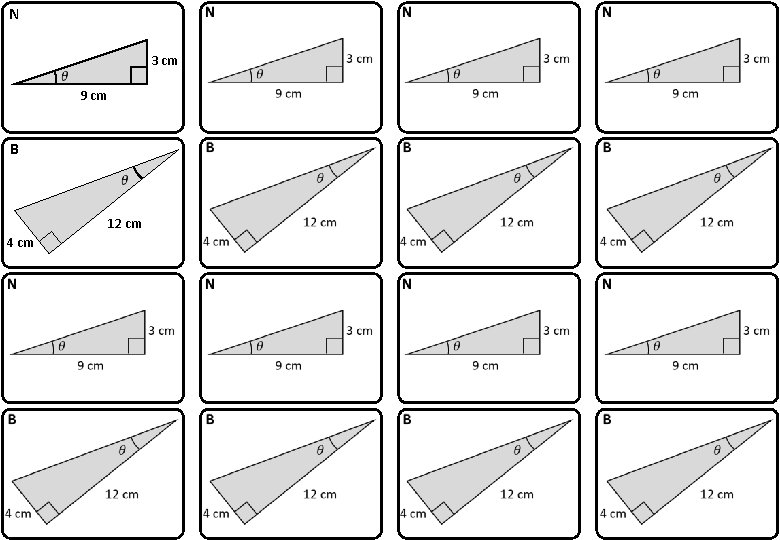 N
3 cm
$\theta$
9 cm

N
3 cm
$\theta$
9 cm

N
3 cm
$\theta$
9 cm

N
3 cm
$\theta$
9 cm

B
$\theta$
12 cm
4 cm

B
$\theta$
12 cm
4 cm

B
$\theta$
12 cm
4 cm

B
$\theta$
12 cm
4 cm

N
3 cm
$\theta$
9 cm

N
3 cm
$\theta$
9 cm

N
3 cm
$\theta$
9 cm

N
3 cm
$\theta$
9 cm

B
$\theta$
12 cm
4 cm

B
$\theta$
12 cm
4 cm

B
$\theta$
12 cm
4 cm

B
$\theta$
12 cm
4 cm