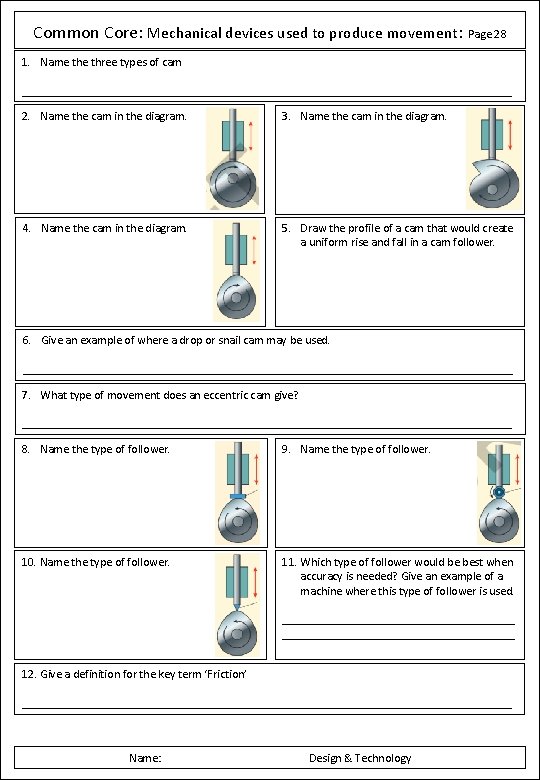 Common Core: Mechanical devices used to produce movement: Page28

1. Name the three types of cam

2. Name the cam in the diagram.

3. Name the cam in the diagram.

4. Name the cam in the diagram.

5. Draw the profile of a cam that would create a uniform rise and fall in a cam follower.

6. Give an example of where a drop or snail cam may be used.

7. What type of movement does an eccentric cam give?

8. Name the type of follower.

9. Name the type of follower.

10. Name the type of follower.

11. Which type of follower would be best when accuracy is needed? Give an example of a machine where this type of follower is used.

12. Give a definition for the key term 'Friction'

Name: Design & Technology