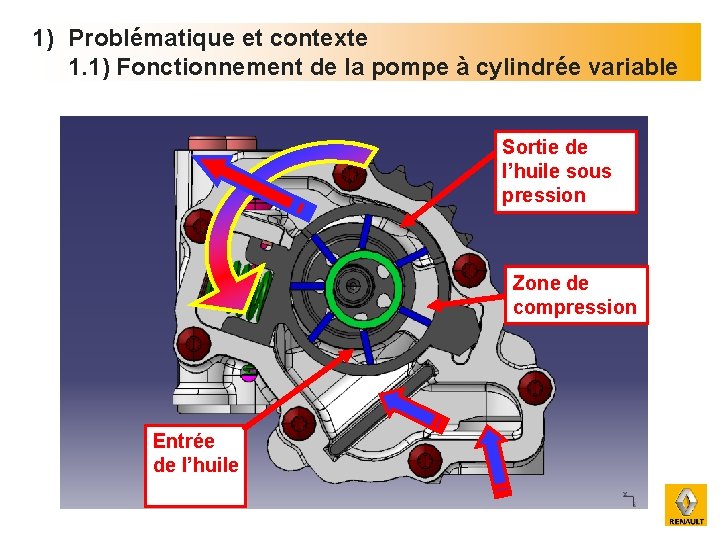 1) Problématique et contexte
1.1) Fonctionnement de la pompe à cylindrée variable

Sortie de l'huile sous pression

Zone de compression

Entrée de l'huile

RENAULT