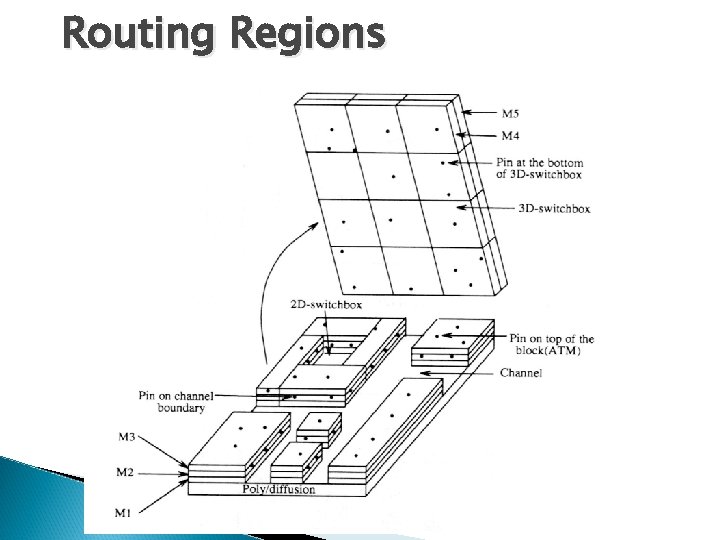 Routing Regions

M5
M4
Pin at the bottom of 3D-switchbox
3D-switchbox
2D-switchbox
Pin on top of the block(ATM)
Channel
Pin on channel boundary
M3
M2
M1
Poly/diffusion