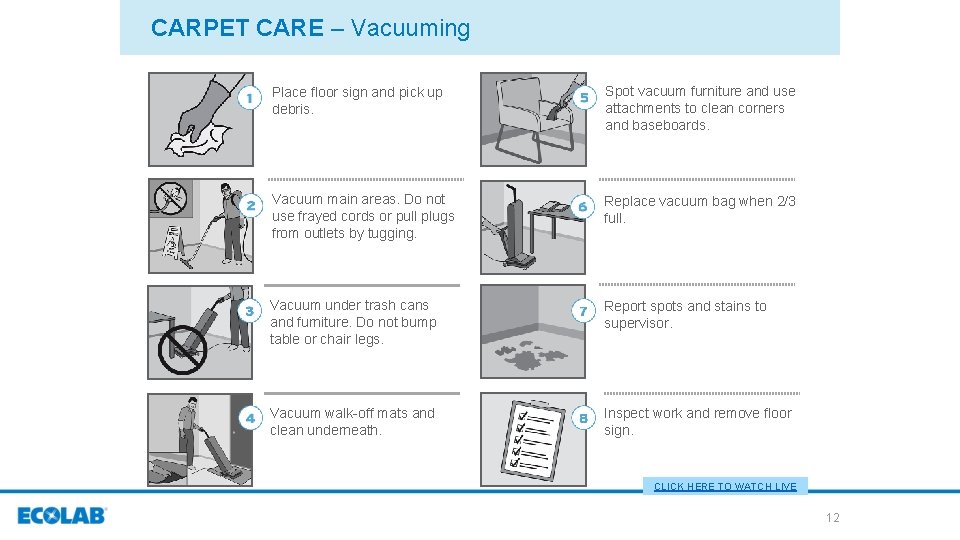 CARPET CARE – Vacuuming

1 Place floor sign and pick up debris.

2 Vacuum main areas. Do not use frayed cords or pull plugs from outlets by tugging.

3 Vacuum under trash cans and furniture. Do not bump table or chair legs.

4 Vacuum walk-off mats and clean underneath.

5 Spot vacuum furniture and use attachments to clean corners and baseboards.

6 Replace vacuum bag when 2/3 full.

7 Report spots and stains to supervisor.

8 Inspect work and remove floor sign.

CLICK HERE TO WATCH LIVE

ECOLAB

12