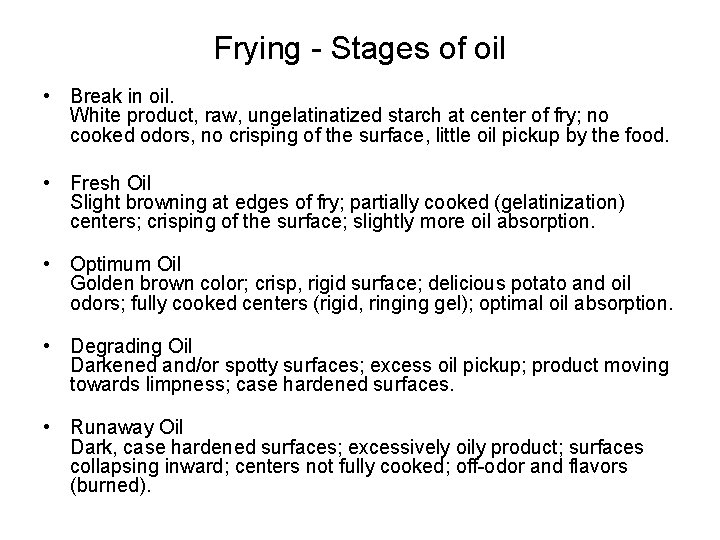 Frying - Stages of oil

• Break in oil.
White product, raw, ungelatinatized starch at center of fry; no cooked odors, no crisping of the surface, little oil pickup by the food.

• Fresh Oil
Slight browning at edges of fry; partially cooked (gelatinization) centers; crisping of the surface; slightly more oil absorption.

• Optimum Oil
Golden brown color; crisp, rigid surface; delicious potato and oil odors; fully cooked centers (rigid, ringing gel); optimal oil absorption.

• Degrading Oil
Darkened and/or spotty surfaces; excess oil pickup; product moving towards limpness; case hardened surfaces.

• Runaway Oil
Dark, case hardened surfaces; excessively oily product; surfaces collapsing inward; centers not fully cooked; off-odor and flavors (burned).