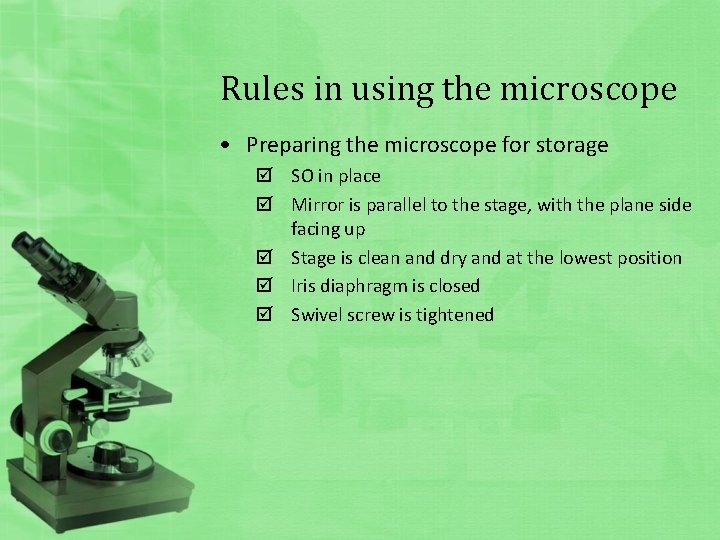 Rules in using the microscope

• Preparing the microscope for storage
☑ SO in place
☑ Mirror is parallel to the stage, with the plane side facing up
☑ Stage is clean and dry and at the lowest position
☑ Iris diaphragm is closed
☑ Swivel screw is tightened