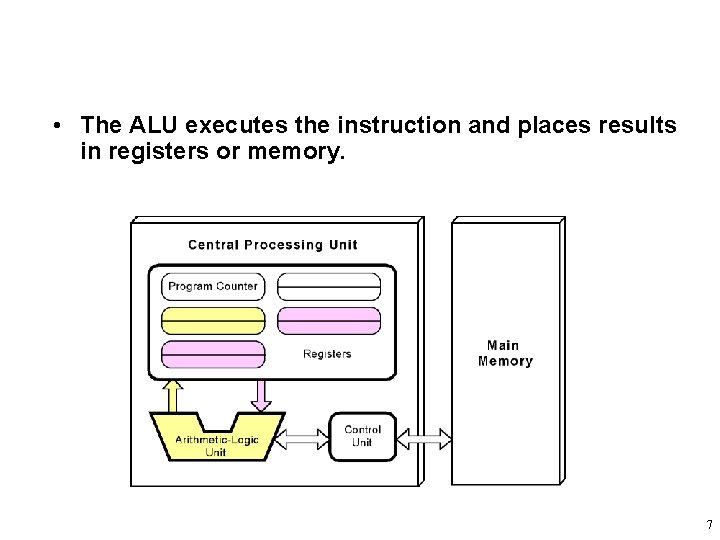 • The ALU executes the instruction and places results in registers or memory.

Central Processing Unit

Program Counter

Registers

Arithmetic-Logic Unit

Control Unit

Main Memory

7