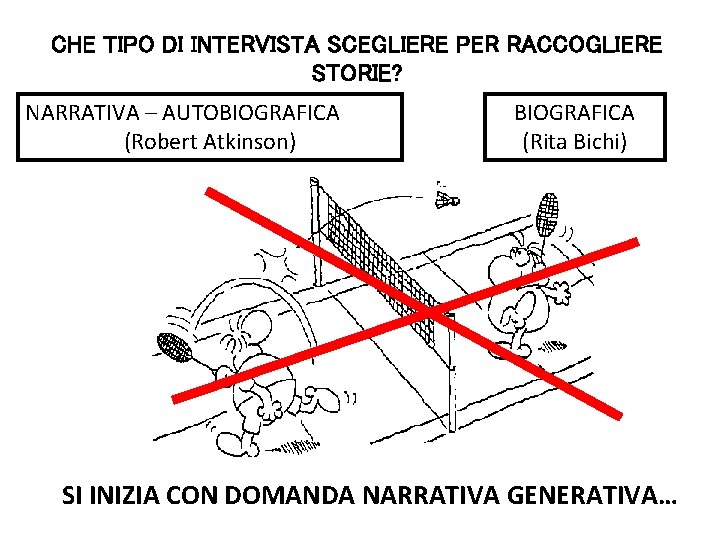 CHE TIPO DI INTERVISTA SCEGLIERE PER RACCOGLIERE STORIE?

NARRATIVA – AUTOBIOGRAFICA
(Robert Atkinson)

BIOGRAFICA
(Rita Bichi)

SI INIZIA CON DOMANDA NARRATIVA GENERATIVA…