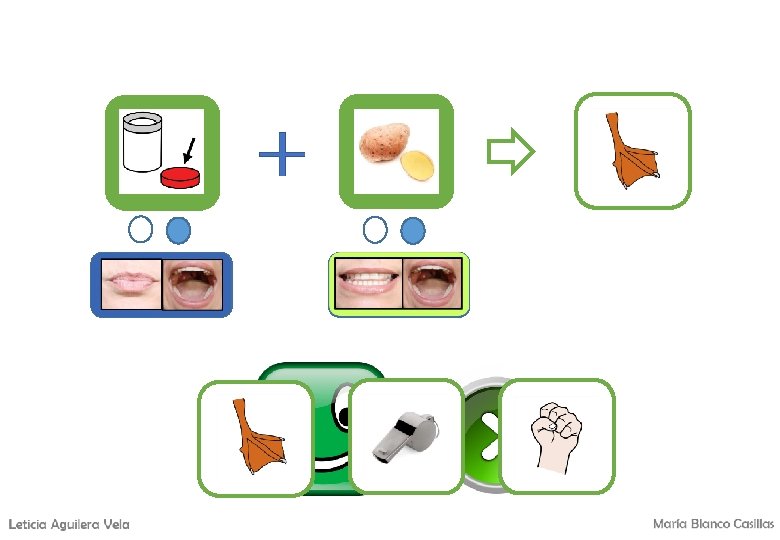 Leticia Aguilera Vela

María Blanco Casillas