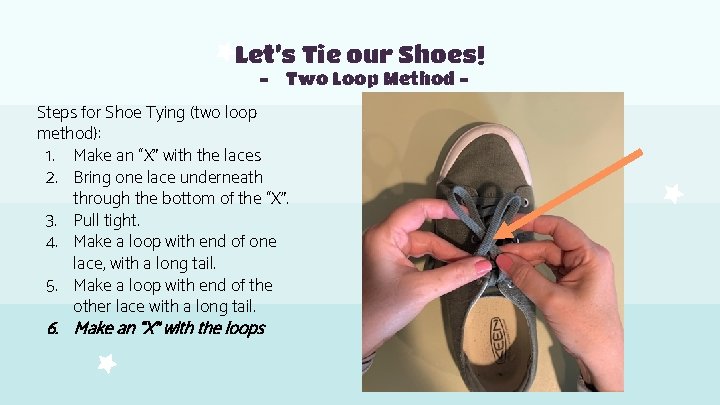 Let's Tie our Shoes!
- Two Loop Method -

Steps for Shoe Tying (two loop method):
1. Make an "X" with the laces
2. Bring one lace underneath through the bottom of the "X".
3. Pull tight.
4. Make a loop with end of one lace, with a long tail.
5. Make a loop with end of the other lace with a long tail.
6. Make an "X" with the loops

KEEN