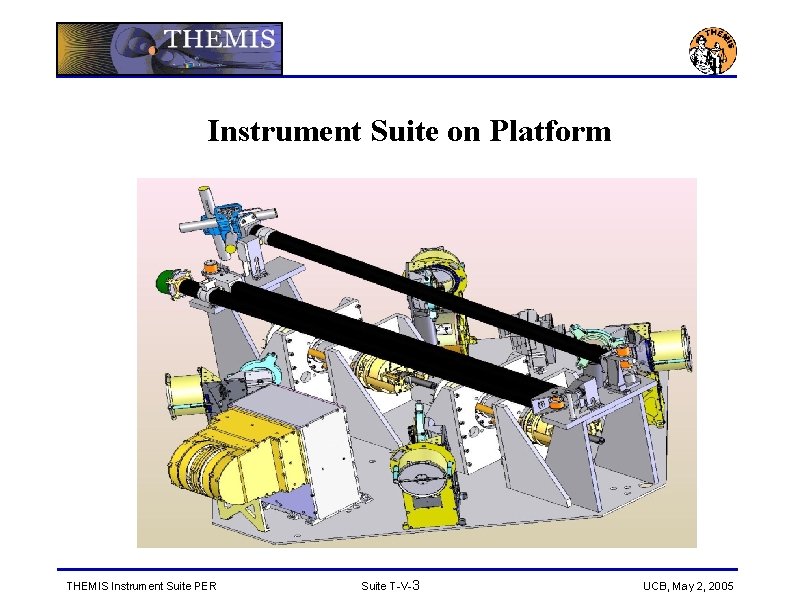 THEMIS

THEMIS

Instrument Suite on Platform

THEMIS Instrument Suite PER

Suite T-V-3

UCB, May 2, 2005