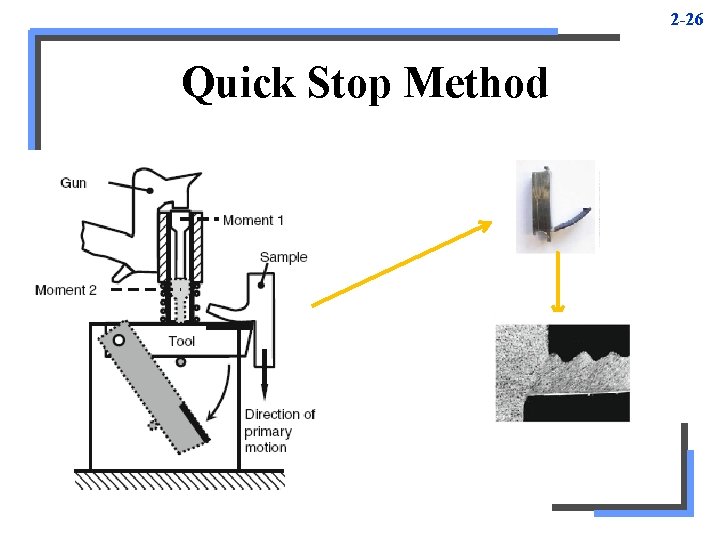 2-26

Quick Stop Method

Gun

Moment 1

Sample

Moment 2

Tool

Direction of primary motion