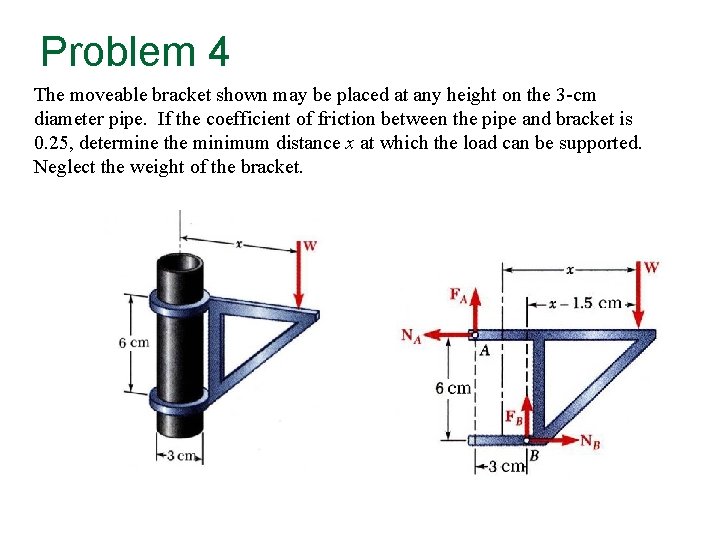 Problem 4

The moveable bracket shown may be placed at any height on the 3-cm diameter pipe. If the coefficient of friction between the pipe and bracket is 0.25, determine the minimum distance $x$ at which the load can be supported. Neglect the weight of the bracket.

$x$
W
6 cm
3 cm

$x$
W
$F_A$
$x - 1.5$ cm
$N_A$
A
6 cm
$F_B$
$N_B$
B
3 cm