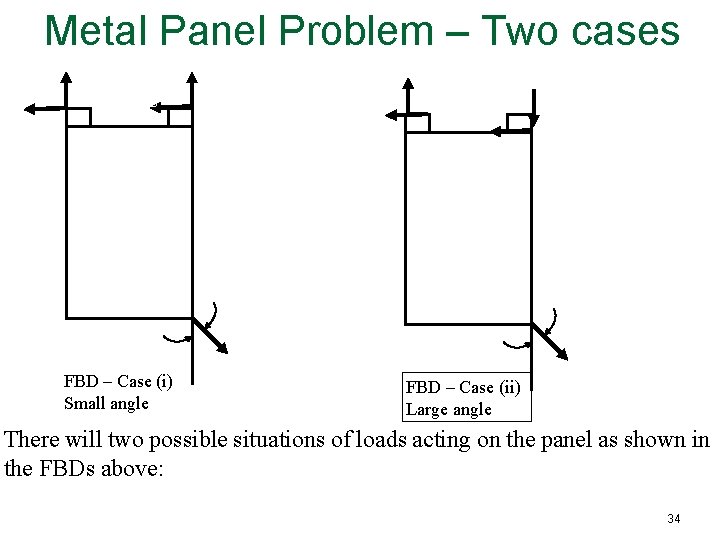 Metal Panel Problem – Two cases

FBD – Case (i)
Small angle

FBD – Case (ii)
Large angle

There will two possible situations of loads acting on the panel as shown in the FBDs above:

34