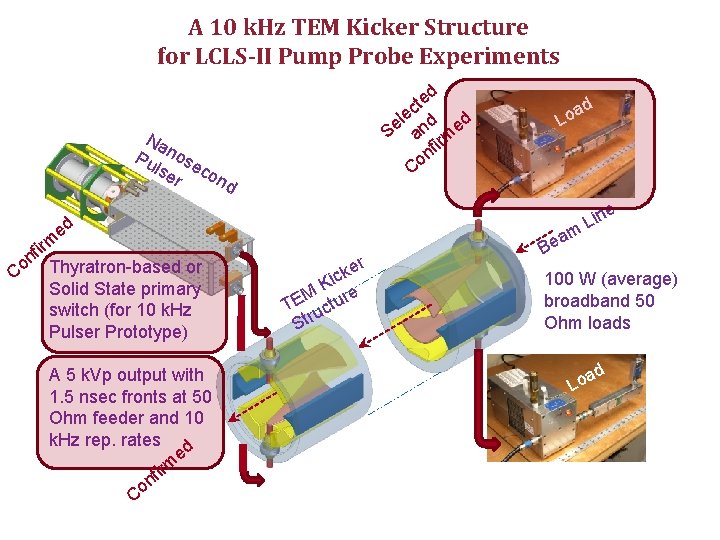 A 10 kHz TEM Kicker Structure
for LCLS-II Pump Probe Experiments

Nanosecond Pulser

Confirmed

Thyratron-based or Solid State primary switch (for 10 kHz Pulser Prototype)

A 5 kVp output with 1.5 nsec fronts at 50 Ohm feeder and 10 kHz rep. rates

Confirmed

TEM Kicker Structure

Selected and Confirmed

Load

Beam Line

100 W (average) broadband 50 Ohm loads

Load