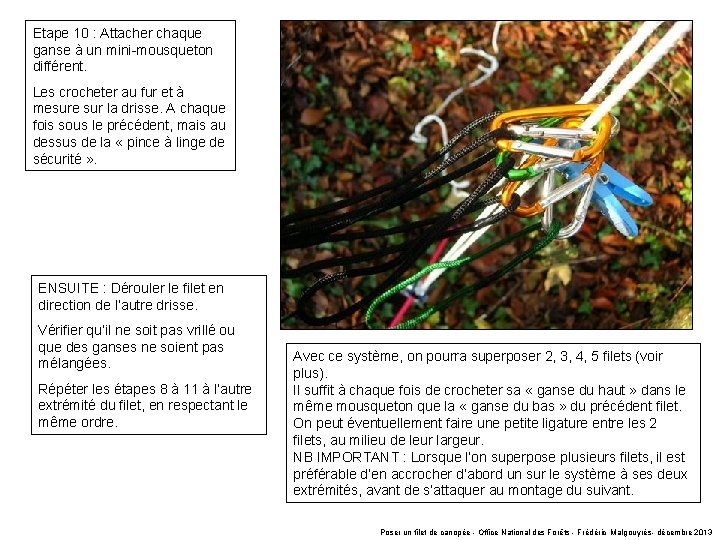 Etape 10 : Attacher chaque ganse à un mini-mousqueton différent.

Les crocheter au fur et à mesure sur la drisse. A chaque fois sous le précédent, mais au dessus de la « pince à linge de sécurité ».

ENSUITE : Dérouler le filet en direction de l'autre drisse.

Vérifier qu'il ne soit pas vrillé ou que des ganses ne soient pas mélangées.

Répéter les étapes 8 à 11 à l'autre extrémité du filet, en respectant le même ordre.

Avec ce système, on pourra superposer 2, 3, 4, 5 filets (voir plus).
Il suffit à chaque fois de crocheter sa « ganse du haut » dans le même mousqueton que la « ganse du bas » du précédent filet.
On peut éventuellement faire une petite ligature entre les 2 filets, au milieu de leur largeur.
NB IMPORTANT : Lorsque l'on superpose plusieurs filets, il est préférable d'en accrocher d'abord un sur le système à ses deux extrémités, avant de s'attaquer au montage du suivant.

Poser un filet de canopée - Office National des Forêts - Frédéric Malgouyrès- décembre 2013