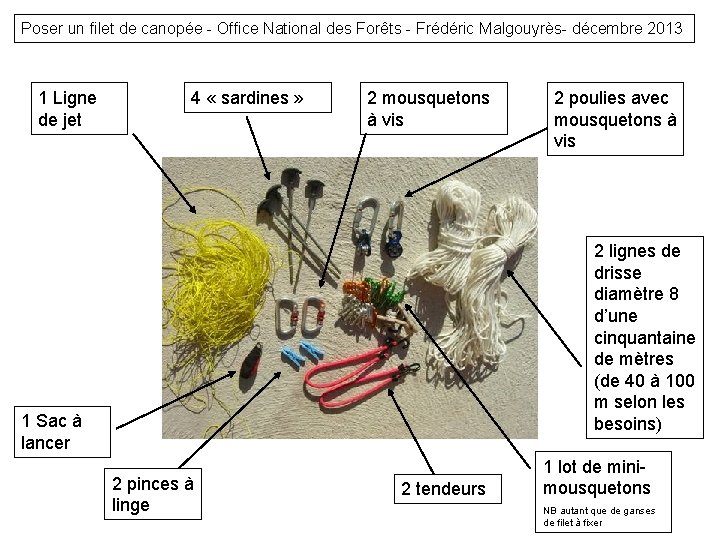 Poser un filet de canopée - Office National des Forêts - Frédéric Malgouyrès- décembre 2013

1 Ligne de jet

4 « sardines »

2 mousquetons à vis

2 poulies avec mousquetons à vis

2 lignes de drisse diamètre 8 d'une cinquantaine de mètres (de 40 à 100 m selon les besoins)

1 Sac à lancer

2 pinces à linge

2 tendeurs

1 lot de mini-mousquetons
NB autant que de ganses de filet à fixer