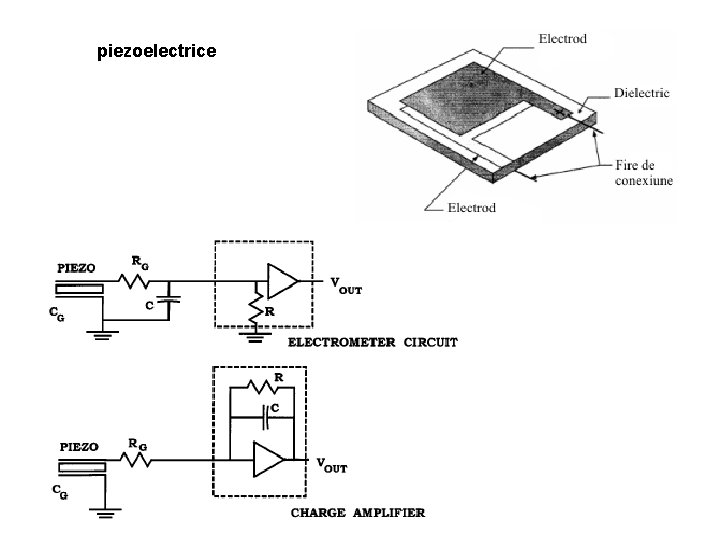 piezoelectrice

Electrod

Dielectric

Fire de conexiune

Electrod

PIEZO

$R_G$

$C_G$

C

R

$V_{OUT}$

ELECTROMETER CIRCUIT

R

C

PIEZO

$R_G$

$C_G$

$V_{OUT}$

CHARGE AMPLIFIER