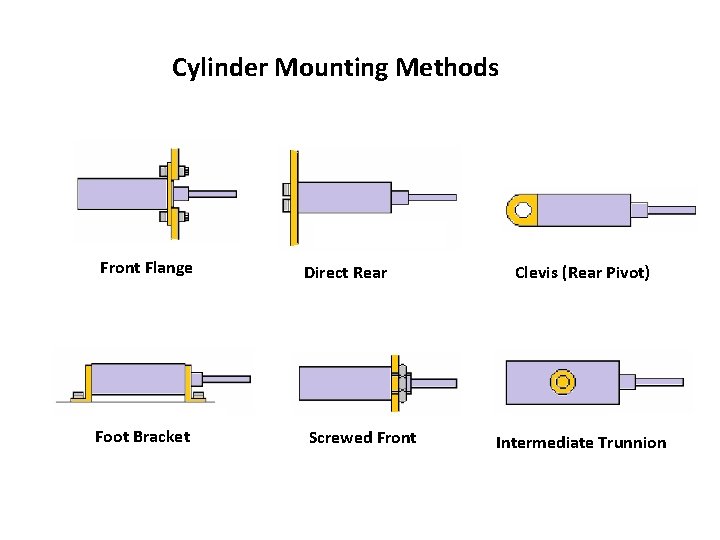 Cylinder Mounting Methods

Front Flange

Direct Rear

Clevis (Rear Pivot)

Foot Bracket

Screwed Front

Intermediate Trunnion