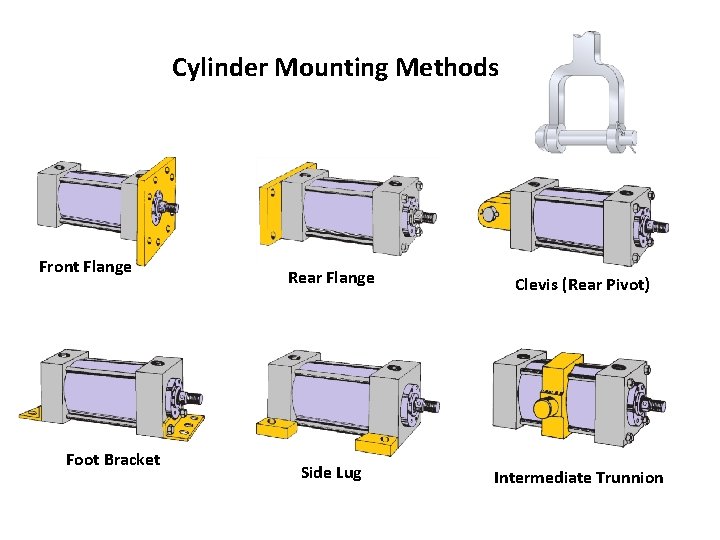 Cylinder Mounting Methods

Front Flange

Rear Flange

Clevis (Rear Pivot)

Foot Bracket

Side Lug

Intermediate Trunnion