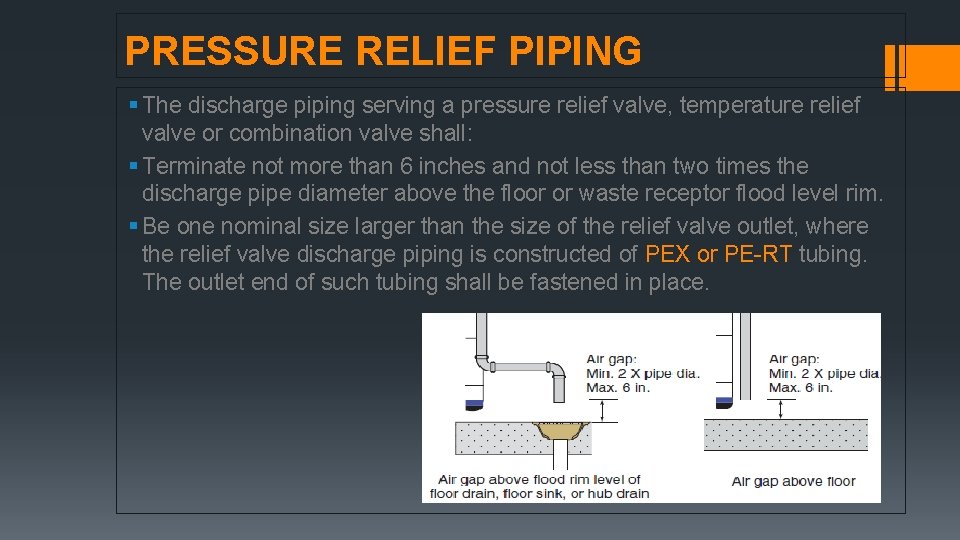 PRESSURE RELIEF PIPING

▪ The discharge piping serving a pressure relief valve, temperature relief valve or combination valve shall:

▪ Terminate not more than 6 inches and not less than two times the discharge pipe diameter above the floor or waste receptor flood level rim.

▪ Be one nominal size larger than the size of the relief valve outlet, where the relief valve discharge piping is constructed of PEX or PE-RT tubing. The outlet end of such tubing shall be fastened in place.

Air gap:
Min. 2 X pipe dia.
Max. 6 in.

Air gap above flood rim level of floor drain, floor sink, or hub drain

Air gap:
Min. 2 X pipe dia.
Max. 6 in.

Air gap above floor