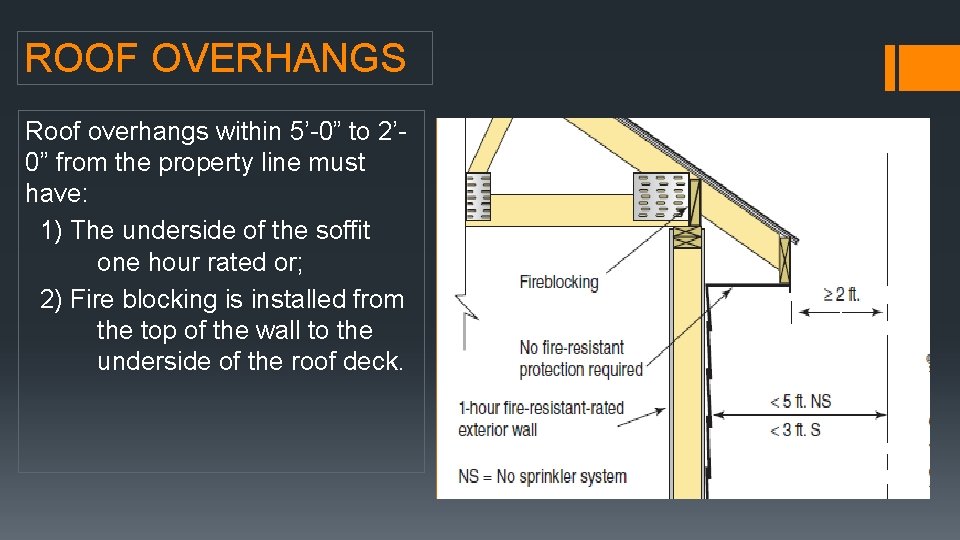 ROOF OVERHANGS

Roof overhangs within 5’-0” to 2’-0” from the property line must have:

1) The underside of the soffit one hour rated or;

2) Fire blocking is installed from the top of the wall to the underside of the roof deck.

Fireblocking

≥ 2 ft.

No fire-resistant protection required

1-hour fire-resistant-rated exterior wall

< 5 ft. NS

< 3 ft. S

NS = No sprinkler system