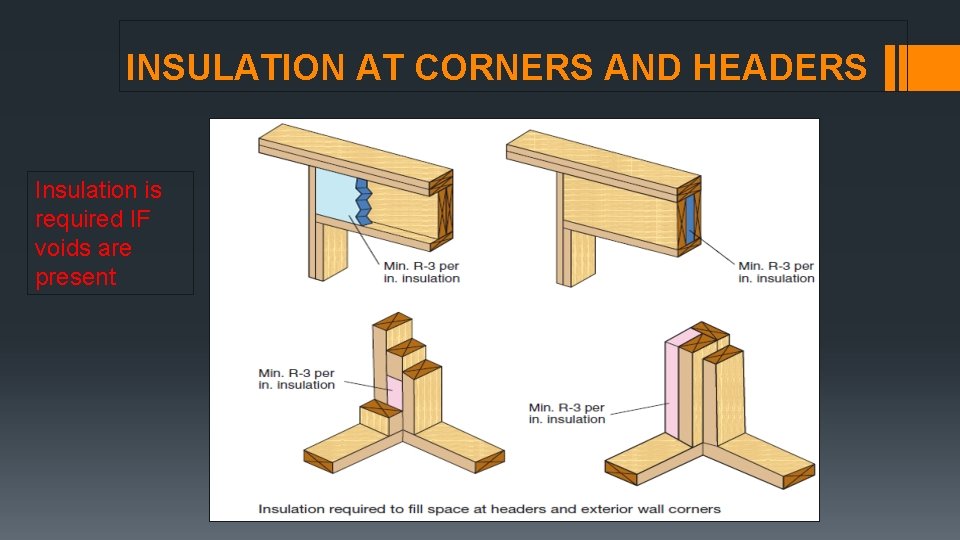 INSULATION AT CORNERS AND HEADERS

Insulation is required IF voids are present

Min. R-3 per in. insulation

Min. R-3 per in. insulation

Min. R-3 per in. insulation

Min. R-3 per in. insulation

Insulation required to fill space at headers and exterior wall corners