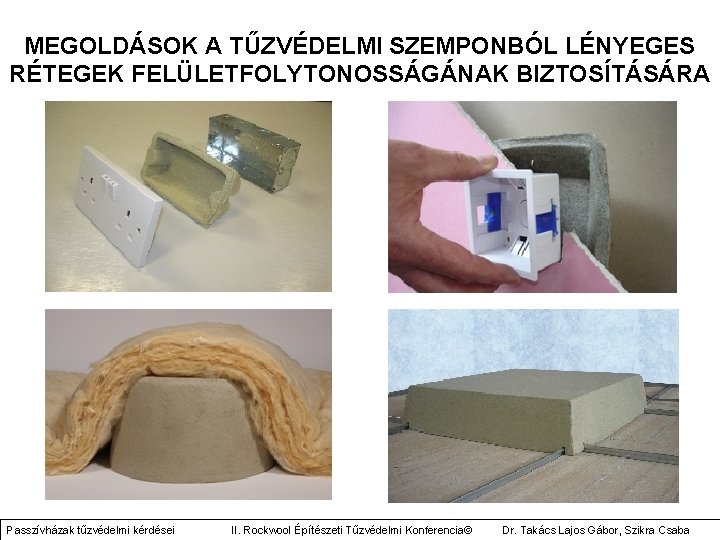 MEGOLDÁSOK A TŰZVÉDELMI SZEMPONBÓL LÉNYEGES RÉTEGEK FELÜLETFOLYTONOSSÁGÁNAK BIZTOSÍTÁSÁRA

Passzívházak tűzvédelmi kérdései II. Rockwool Építészeti Tűzvédelmi Konferencia© Dr. Takács Lajos Gábor, Szikra Csaba