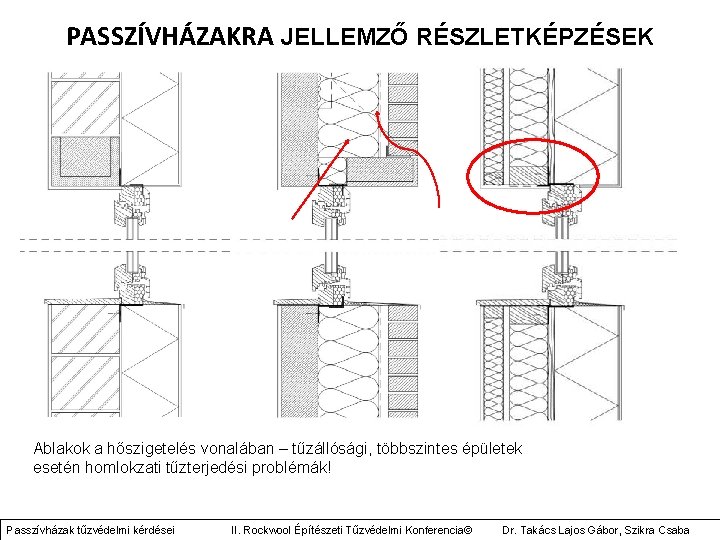 PASSZÍVHÁZAKRA JELLEMZŐ RÉSZLETKÉPZÉSEK

Ablakok a hőszigetelés vonalában – tűzállósági, többszintes épületek esetén homlokzati tűzterjedési problémák!

Passzívházak tűzvédelmi kérdései II. Rockwool Építészeti Tűzvédelmi Konferencia© Dr. Takács Lajos Gábor, Szikra Csaba