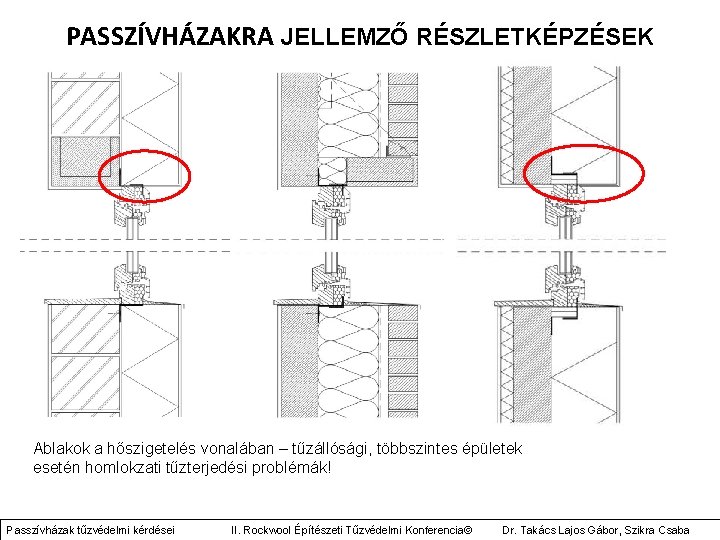 PASSZÍVHÁZAKRA JELLEMZŐ RÉSZLETKÉPZÉSEK

Ablakok a hőszigetelés vonalában – tűzállósági, többszintes épületek esetén homlokzati tűzterjedési problémák!

Passzívházak tűzvédelmi kérdései II. Rockwool Építészeti Tűzvédelmi Konferencia© Dr. Takács Lajos Gábor, Szikra Csaba