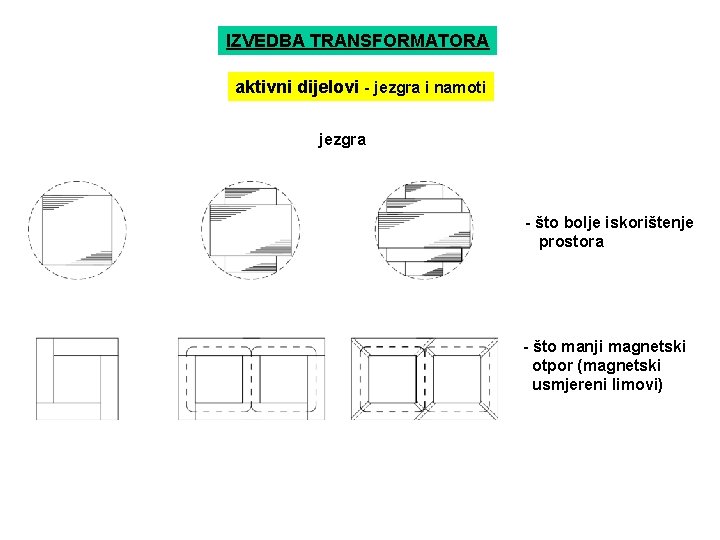 IZVEDBA TRANSFORMATORA

aktivni dijelovi - jezgra i namoti

jezgra

- što bolje iskorištenje prostora

- što manji magnetski otpor (magnetski usmjereni limovi)