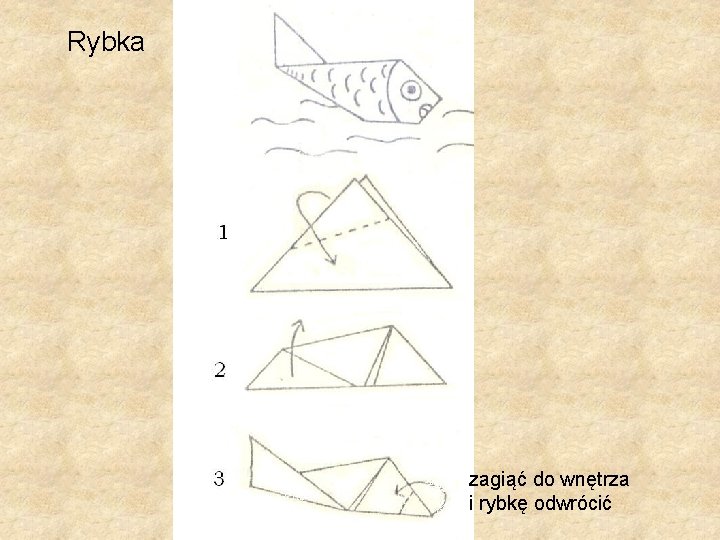 Rybka

1

2

3

zagiąć do wnętrza
i rybkę odwrócić