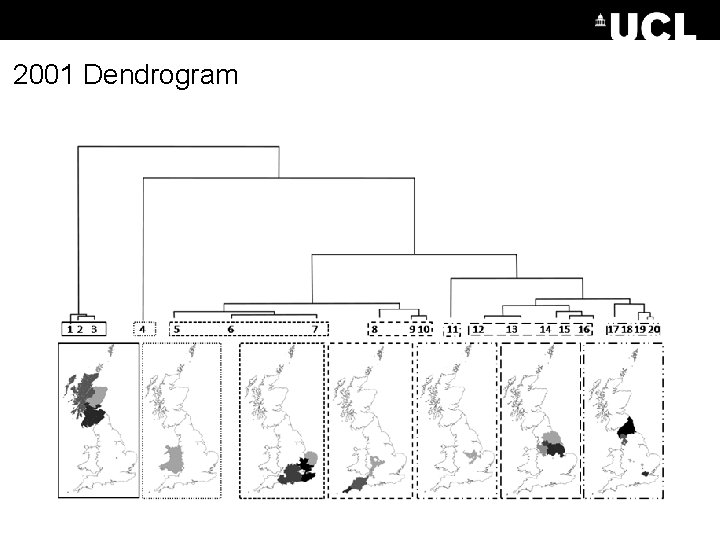 UCL

2001 Dendrogram

1 2 3
4
5 6 7
8 9 10
11
12 13 14 15 16
17 18 19 20