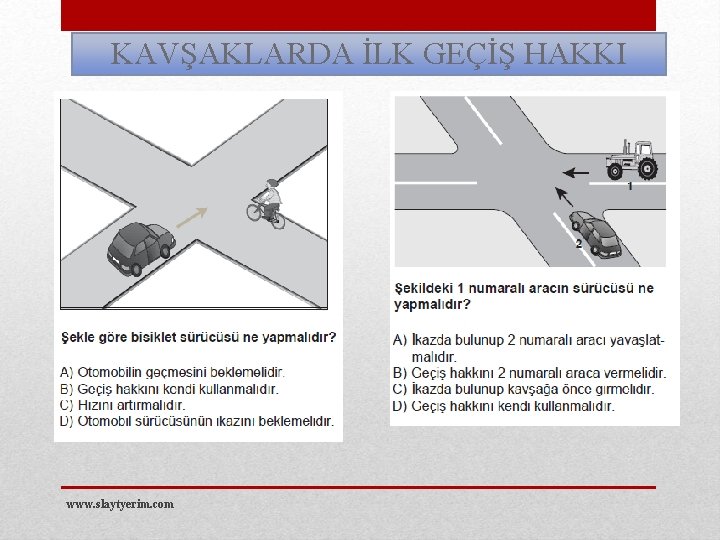 KAVŞAKLARDA İLK GEÇİŞ HAKKI

Şekle göre bisiklet sürücüsü ne yapmalıdır?

A) Otomobilin geçmesini beklemelidir.
B) Geçiş hakkını kendi kullanmalıdır.
C) Hızını artırmalıdır.
D) Otomobil sürücüsünün ikazını beklemelidir.

1

2

Şekildeki 1 numaralı aracın sürücüsü ne yapmalıdır?

A) İkazda bulunup 2 numaralı aracı yavaşlatmalıdır.
B) Geçiş hakkını 2 numaralı araca vermelidir.
C) İkazda bulunup kavşağa önce girmelidir.
D) Geçiş hakkını kendi kullanmalıdır.

www.slaytyerim.com