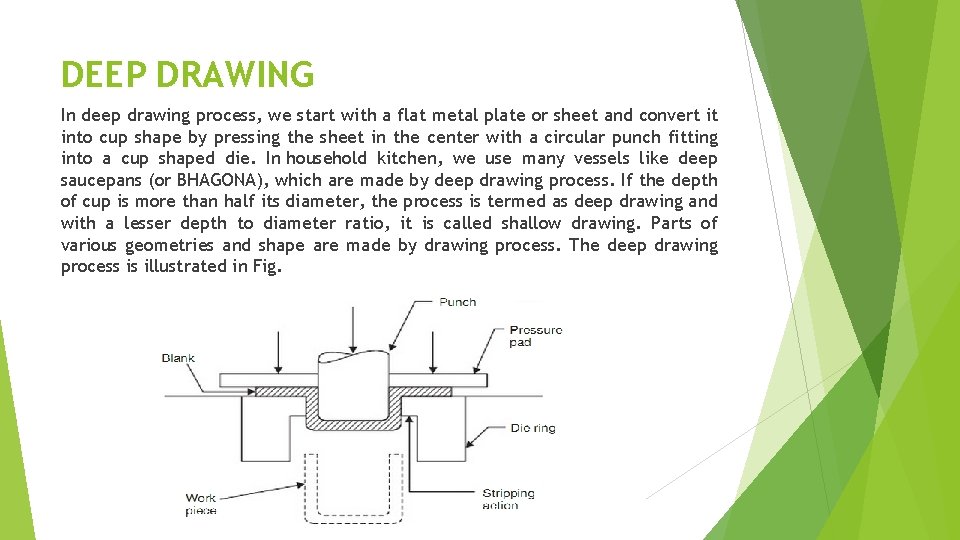 DEEP DRAWING

In deep drawing process, we start with a flat metal plate or sheet and convert it into cup shape by pressing the sheet in the center with a circular punch fitting into a cup shaped die. In household kitchen, we use many vessels like deep saucepans (or BHAGONA), which are made by deep drawing process. If the depth of cup is more than half its diameter, the process is termed as deep drawing and with a lesser depth to diameter ratio, it is called shallow drawing. Parts of various geometries and shape are made by drawing process. The deep drawing process is illustrated in Fig.

Punch

Pressure pad

Blank

Die ring

Work piece

Stripping action