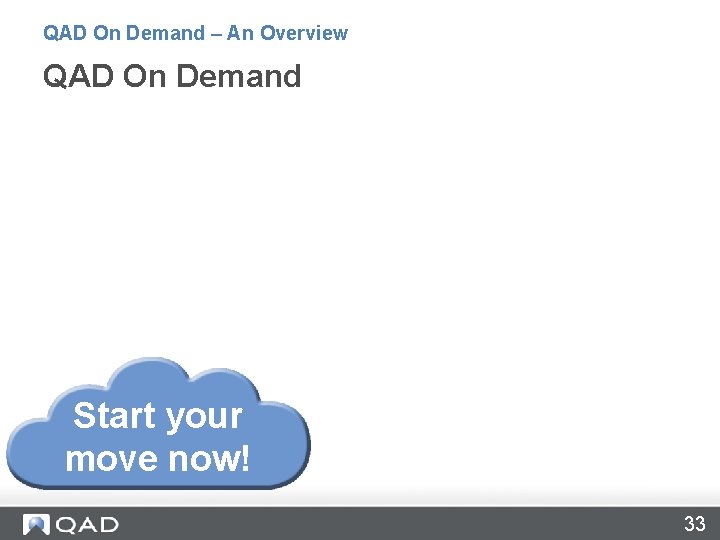 QAD On Demand – An Overview

QAD On Demand

Start your move now!

QAD

33