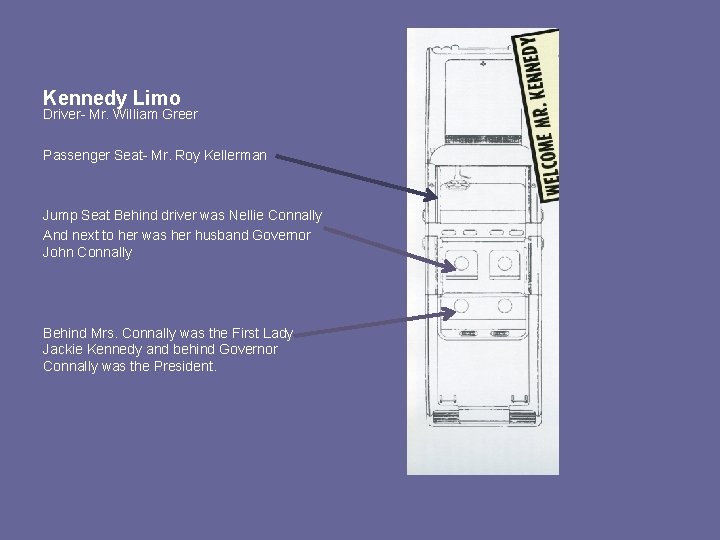 Kennedy Limo
Driver- Mr. William Greer

Passenger Seat- Mr. Roy Kellerman

Jump Seat Behind driver was Nellie Connally And next to her was her husband Governor John Connally

Behind Mrs. Connally was the First Lady Jackie Kennedy and behind Governor Connally was the President.

WELCOME MR. KENNEDY