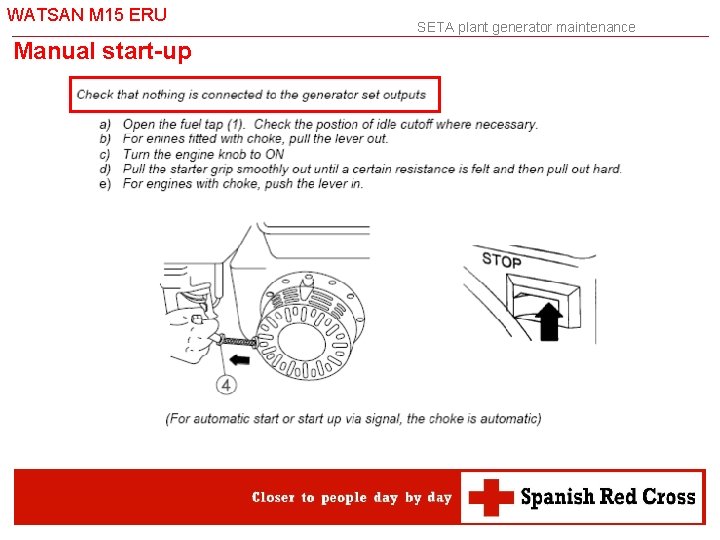 WATSAN M15 ERU

SETA plant generator maintenance

Manual start-up

Check that nothing is connected to the generator set outputs

a) Open the fuel tap (1). Check the postion of idle cutoff where necessary.
b) For enines fitted with choke, pull the lever out.
c) Turn the engine knob to ON
d) Pull the starter grip smoothly out until a certain resistance is felt and then pull out hard.
e) For engines with choke, push the lever in.

4

STOP

(For automatic start or start up via signal, the choke is automatic)

Closer to people day by day

Spanish Red Cross