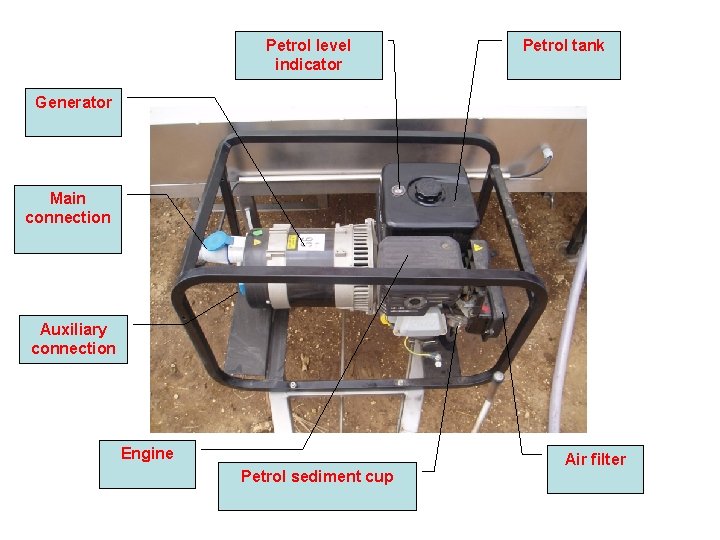 Petrol level indicator

Petrol tank

Generator

Main connection

Auxiliary connection

Engine

Petrol sediment cup

Air filter