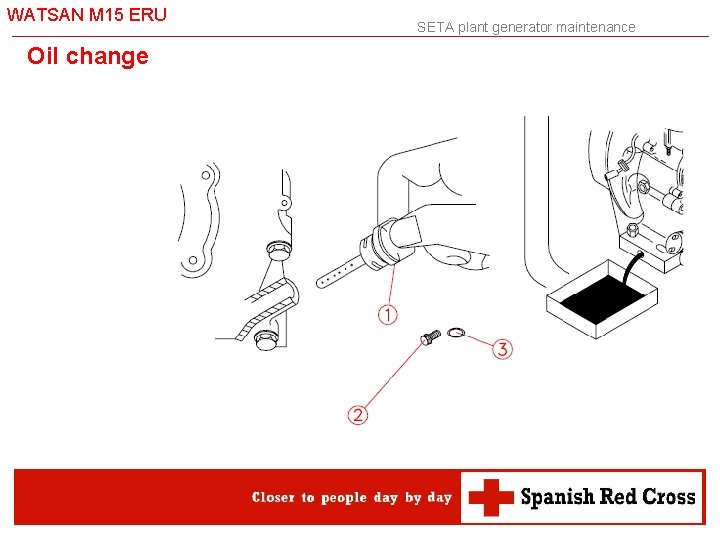 WATSAN M15 ERU

SETA plant generator maintenance

Oil change

1

2

3

Closer to people day by day

Spanish Red Cross