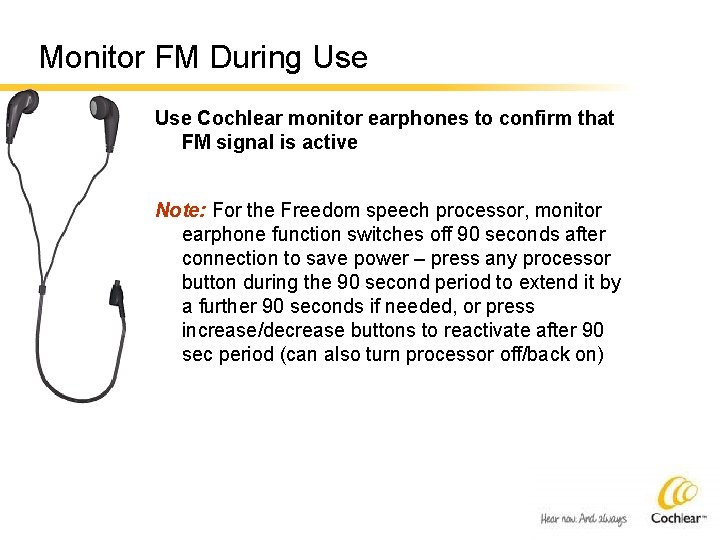 Monitor FM During Use

Use Cochlear monitor earphones to confirm that FM signal is active

Note: For the Freedom speech processor, monitor earphone function switches off 90 seconds after connection to save power – press any processor button during the 90 second period to extend it by a further 90 seconds if needed, or press increase/decrease buttons to reactivate after 90 sec period (can also turn processor off/back on)

Hear now. And always

Cochlear™