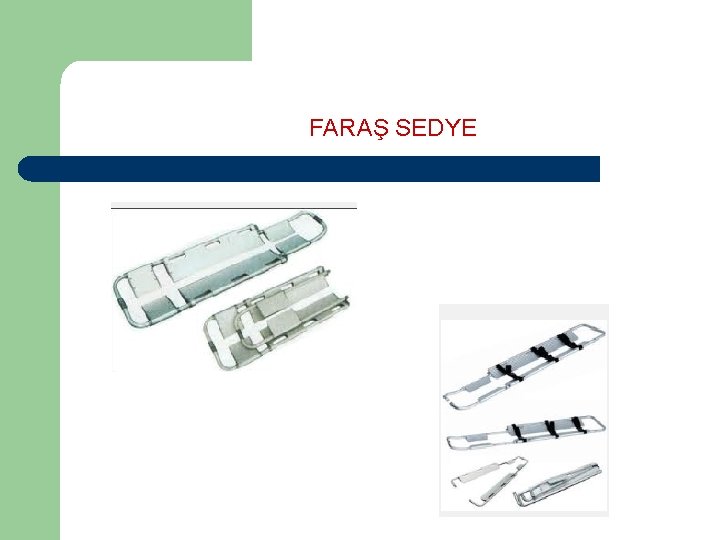 FARAŞ SEDYE