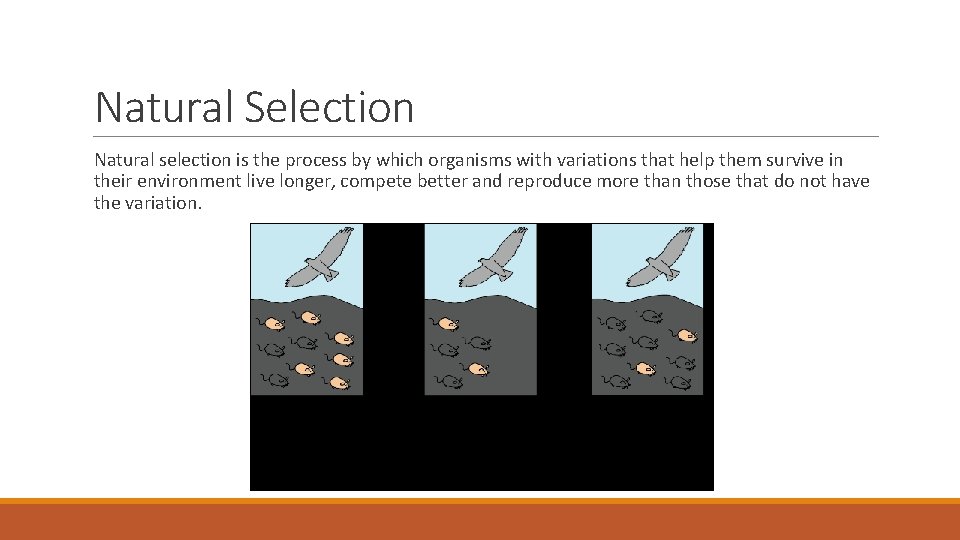 Natural Selection

Natural selection is the process by which organisms with variations that help them survive in their environment live longer, compete better and reproduce more than those that do not have the variation.