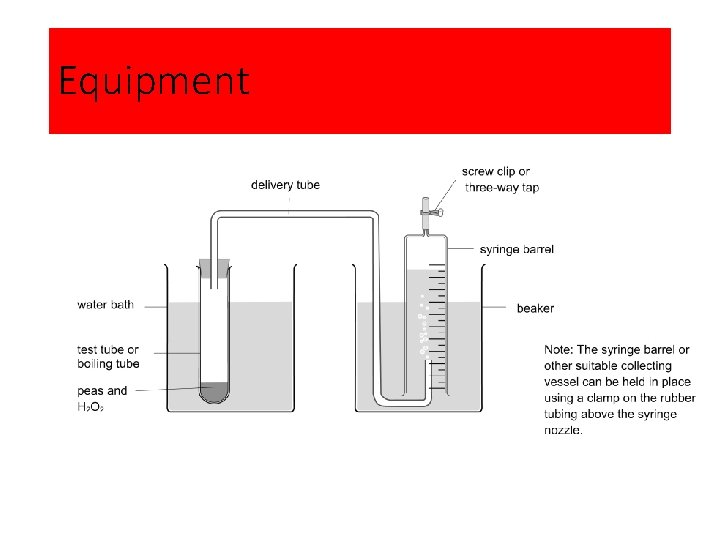 Equipment

delivery tube

screw clip or three-way tap

syringe barrel

water bath

beaker

test tube or boiling tube

peas and $H_2O_2$

Note: The syringe barrel or other suitable collecting vessel can be held in place using a clamp on the rubber tubing above the syringe nozzle.